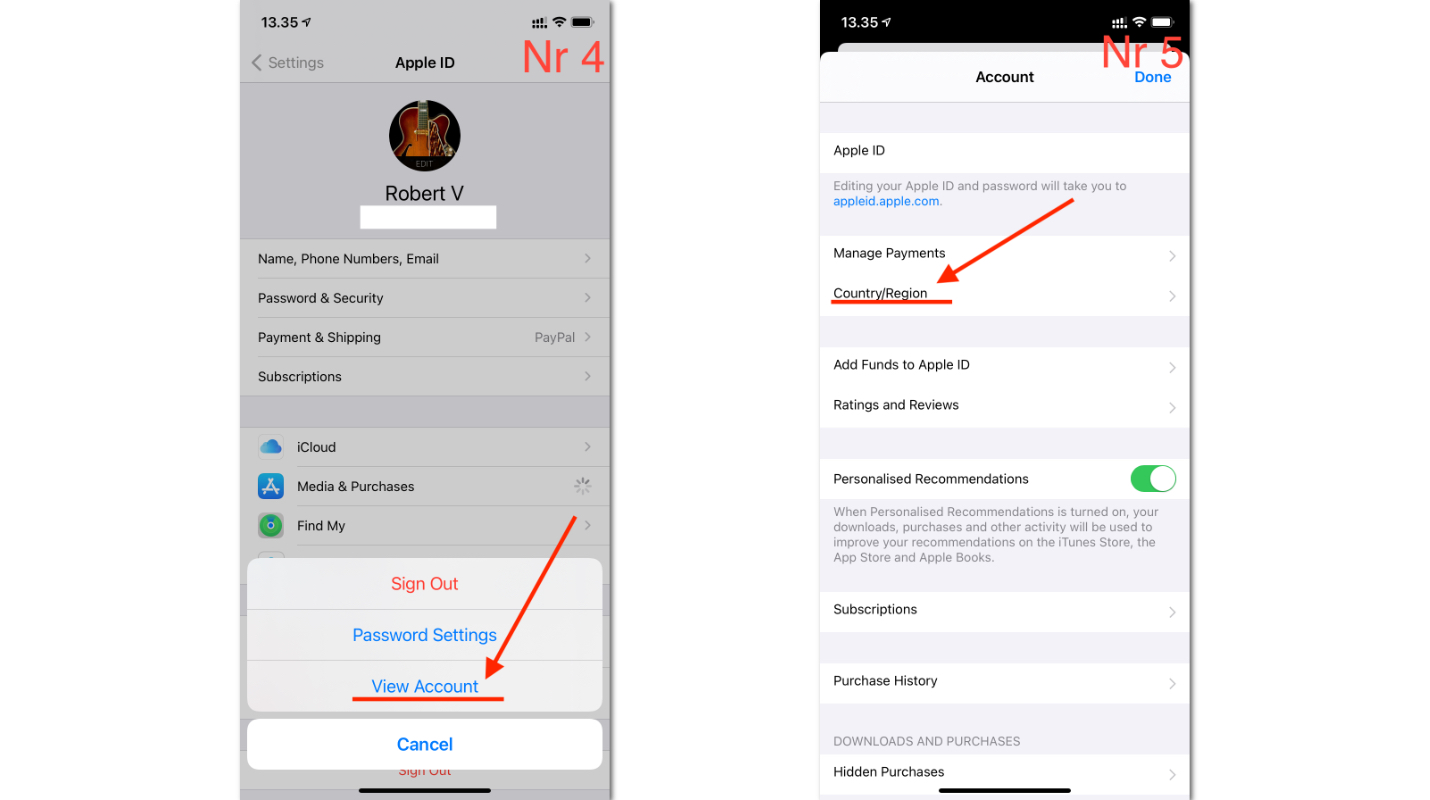 13.35

Settings

Apple ID

Nr 4

EDIT

Robert V

Name, Phone Numbers, Email

Password & Security

Payment & Shipping PayPal

Subscriptions

iCloud

Media & Purchases

Find My

Sign Out

Password Settings

View Account

Cancel

Sign Out

13.35

Nr 5

Account

Done

Apple ID

Editing your Apple ID and password will take you to appleid.apple.com.

Manage Payments

Country/Region

Add Funds to Apple ID

Ratings and Reviews

Personalised Recommendations

When Personalised Recommendations is turned on, your downloads, purchases and other activity will be used to improve your recommendations on the iTunes Store, the App Store and Apple Books.

Subscriptions

Purchase History

DOWNLOADS AND PURCHASES

Hidden Purchases