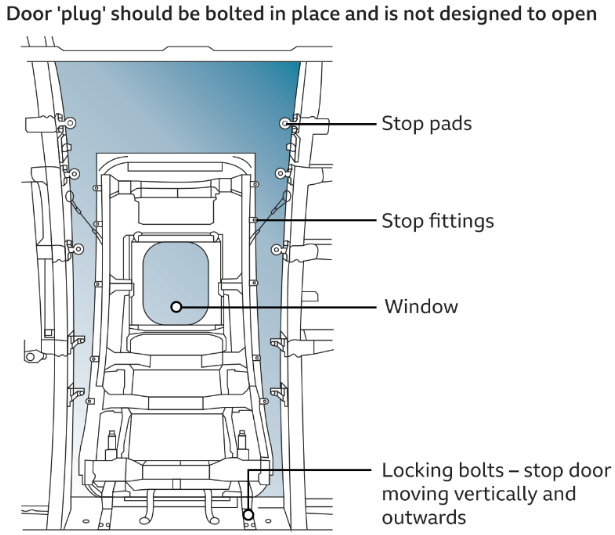 Door 'plug' should be bolted in place and is not designed to open

Stop pads

Stop fittings

Window

Locking bolts – stop door moving vertically and outwards